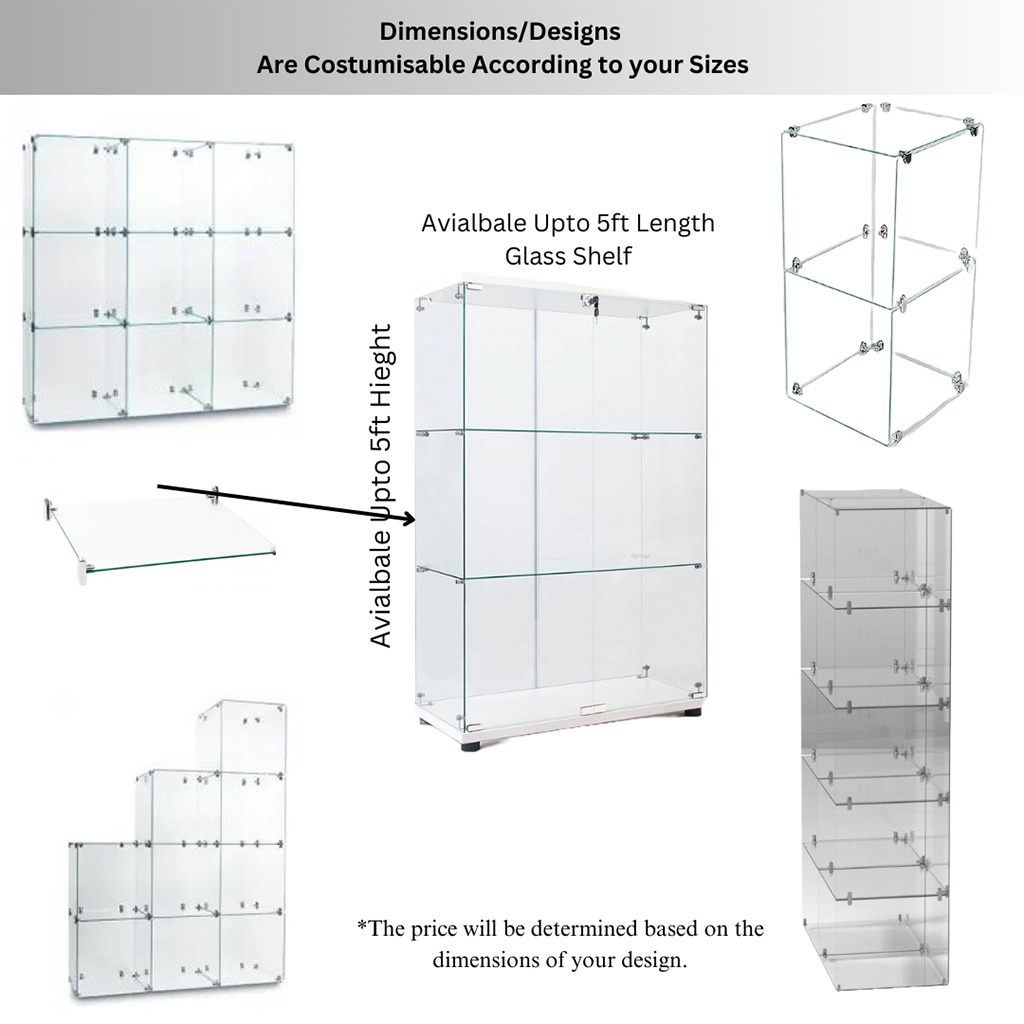 Dimensions/Designs
Are Costumisable According to your Sizes

Avialbale Upto 5ft Length
Glass Shelf

Avialbale Upto 5ft Hieght

*The price will be determined based on the dimensions of your design.